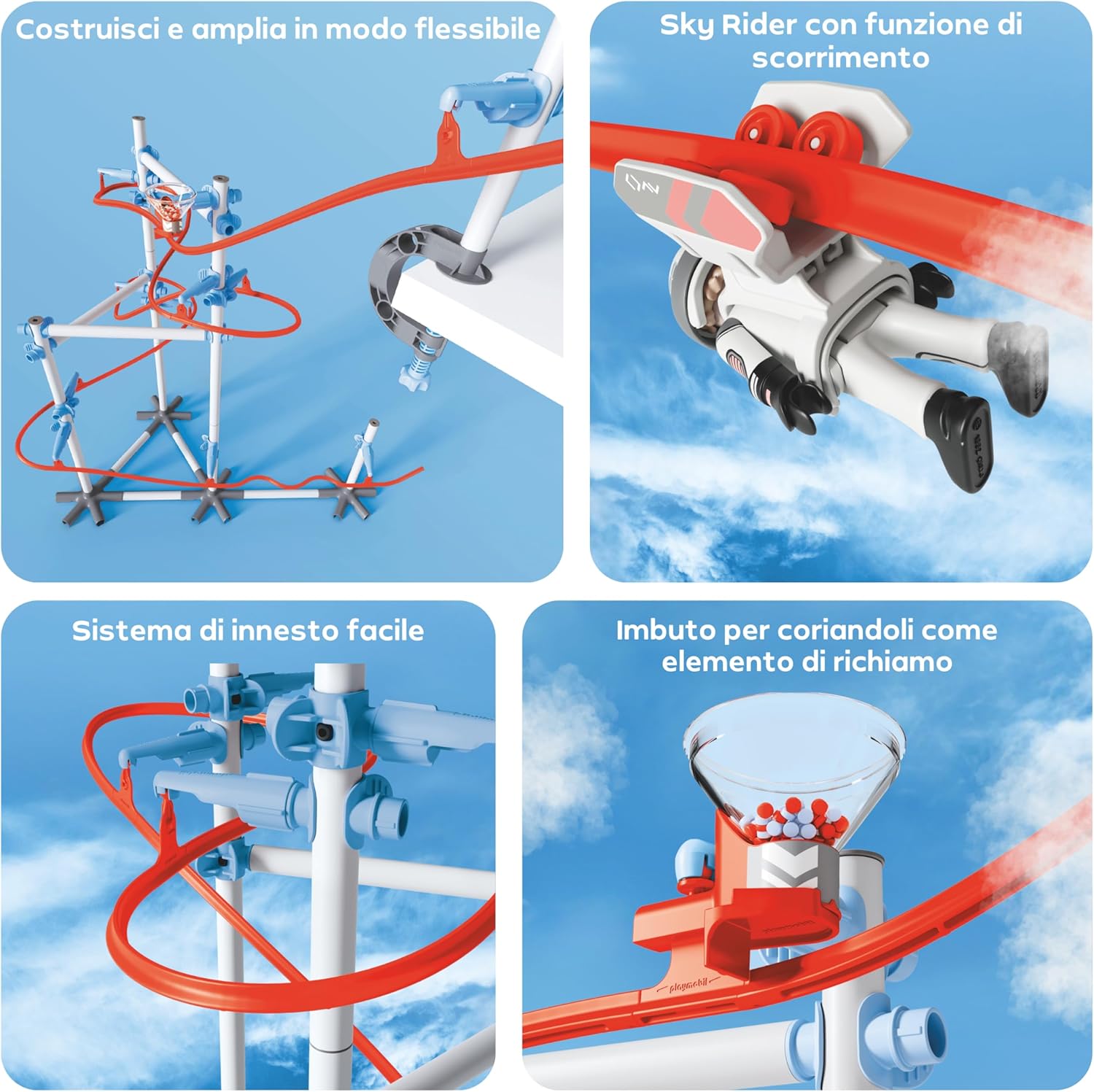 Costruisci e amplia in modo flessibile

Sky Rider con funzione di scorrimento

Sistema di innesto facile

Imbuto per coriandoli come elemento di richiamo

playmobil